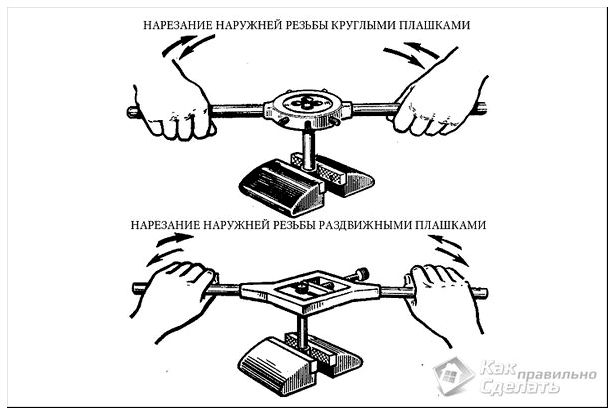 НАРЕЗАНИЕ НАРУЖНЕЙ РЕЗЬБЫ КРУГЛЫМИ ПЛАШКАМИ

НАРЕЗАНИЕ НАРУЖНЕЙ РЕЗЬБЫ РАЗДВИЖНЫМИ ПЛАШКАМИ

Как правильно Сделать